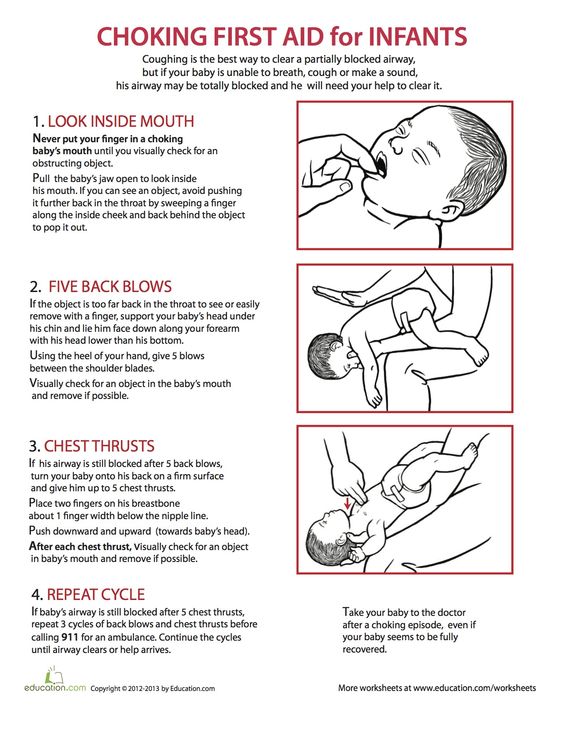 CHOKING FIRST AID for INFANTS

Coughing is the best way to clear a partially blocked airway, but if your baby is unable to breath, cough or make a sound, his airway may be totally blocked and he will need your help to clear it.

1. LOOK INSIDE MOUTH

Never put your finger in a choking baby's mouth until you visually check for an obstructing object.

Pull the baby's jaw open to look inside his mouth. If you can see an object, avoid pushing it further back in the throat by sweeping a finger along the inside cheek and back behind the object to pop it out.

2. FIVE BACK BLOWS

If the object is too far back in the throat to see or easily remove with a finger, support your baby's head under his chin and lie him face down along your forearm with his head lower than his bottom.

Using the heel of your hand, give 5 blows between the shoulder blades.

Visually check for an object in the baby's mouth and remove if possible.

3. CHEST THRUSTS

If his airway is still blocked after 5 back blows, turn your baby onto his back on a firm surface and give him up to 5 chest thrusts.

Place two fingers on his breastbone about 1 finger width below the nipple line.

Push downward and upward (towards baby's head).

After each chest thrust, Visually check for an object in baby's mouth and remove if possible.

4. REPEAT CYCLE

If baby's airway is still blocked after 5 chest thrusts, repeat 3 cycles of back blows and chest thrusts before calling 911 for an ambulance. Continue the cycles until airway clears or help arrives.

Take your baby to the doctor after a choking episode, even if your baby seems to be fully recovered.

education.com Copyright © 2012-2013 by Education.com

More worksheets at www.education.com/worksheets